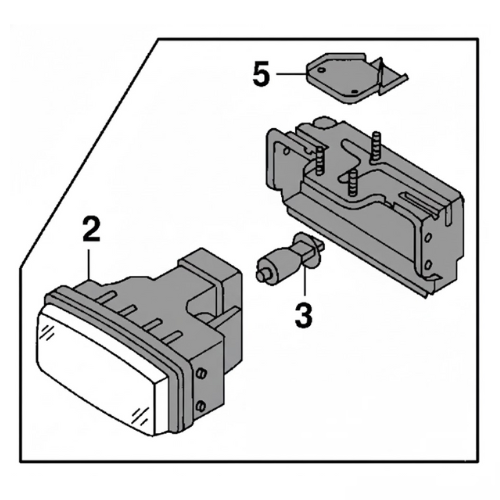 5
2
3