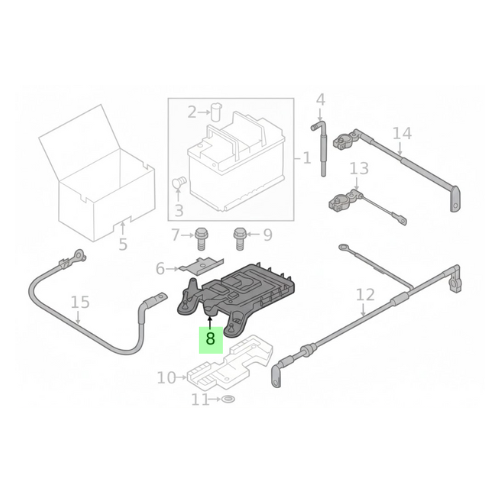 2
4
14
1
13
3
5
7
9
6
15
12
8
10
11