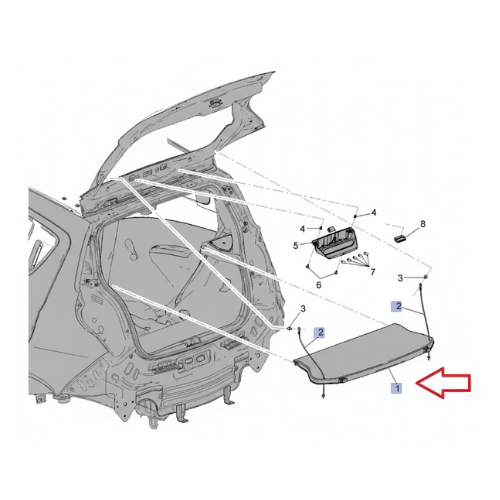 4
4
8
5
7
6
3
2
3
2
1