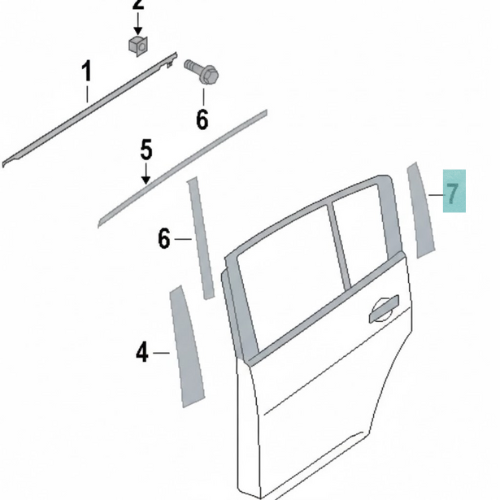 2
1
6
5
7
6
4