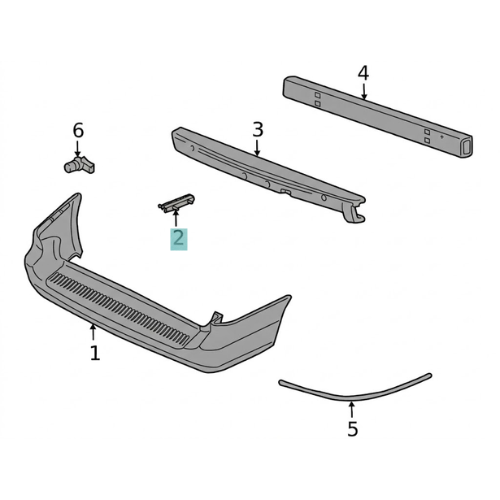 4
6
3
2
1
5