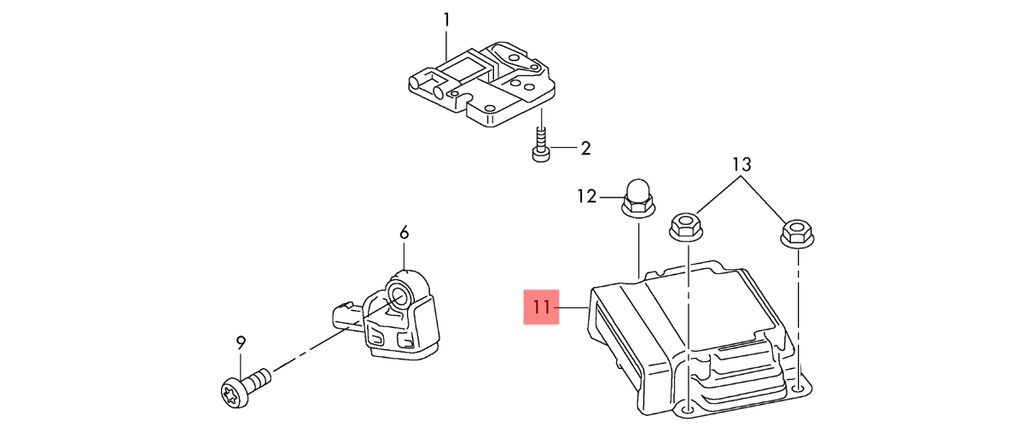 1
2
13
12
6
11
9