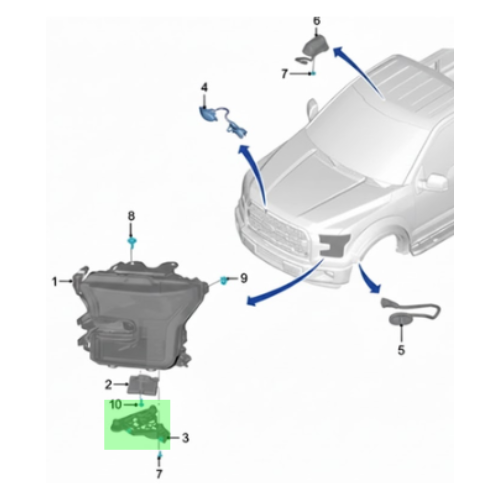 6
7
4
8
1
9
5
2
10
3
7